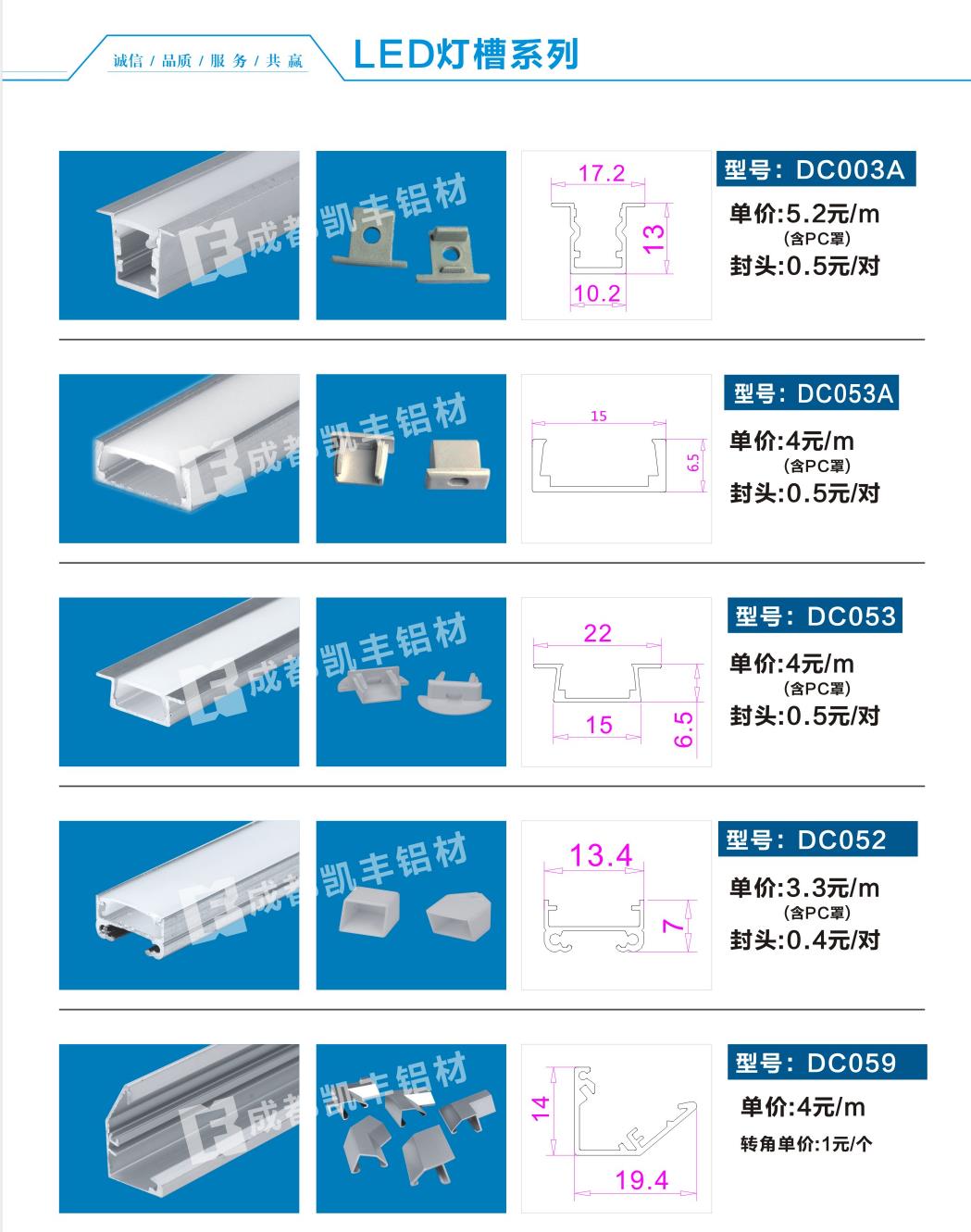 诚信 / 品质 / 服务 / 共赢

LED灯槽系列

成都凯丰铝材

17.2
13
10.2

型号：DC003A
单价:5.2元/m
(含PC罩)
封头:0.5元/对

成都凯丰铝材

15
6.5

型号：DC053A
单价:4元/m
(含PC罩)
封头:0.5元/对

成都凯丰铝材

22
15
6.5

型号：DC053
单价:4元/m
(含PC罩)
封头:0.5元/对

成都凯丰铝材

13.4
7

型号：DC052
单价:3.3元/m
(含PC罩)
封头:0.4元/对

成都凯丰铝材

14
19.4

型号：DC059
单价:4元/m
转角单价:1元/个